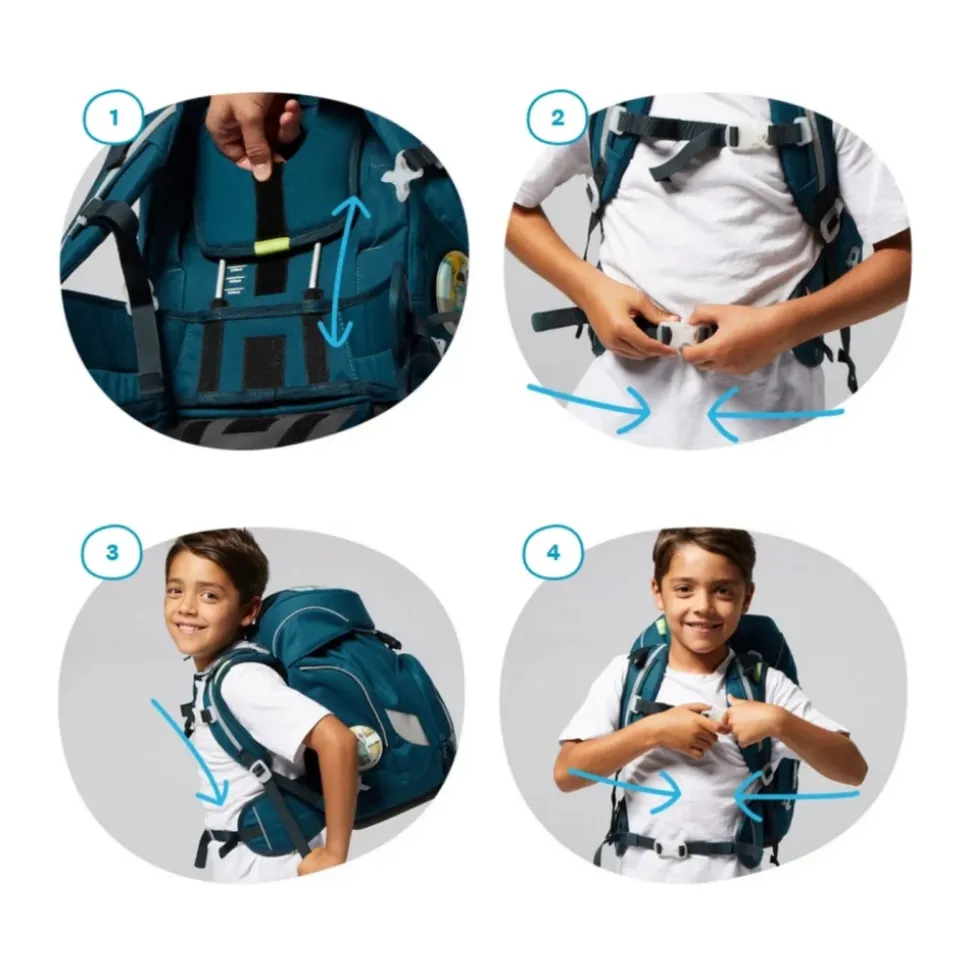 1

2

3

4